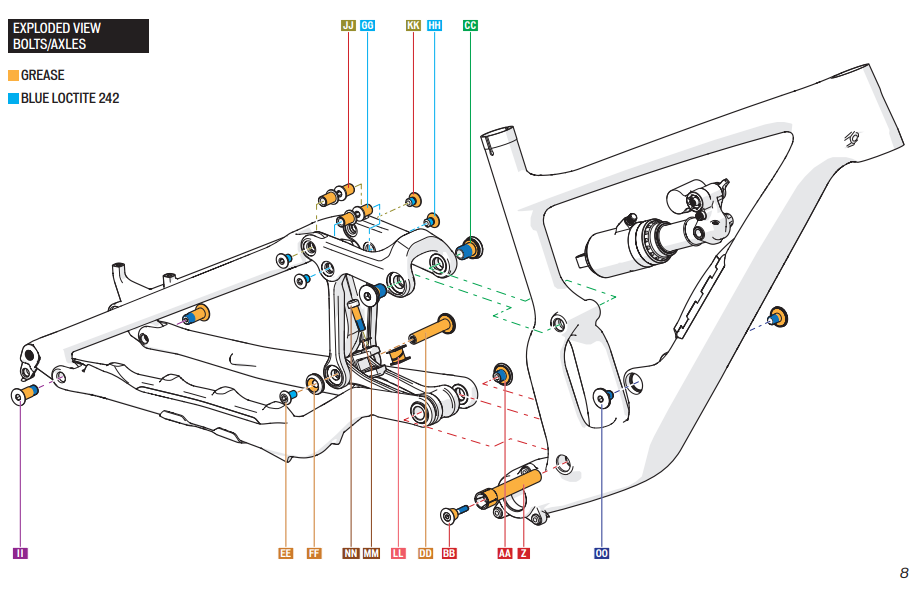 EXPLODED VIEW
BOLTS/AXLES

GREASE
BLUE LOCTITE 242

JJ GG KK HH CC

II EE FF NN MM LL DD BB AA Z OO

8